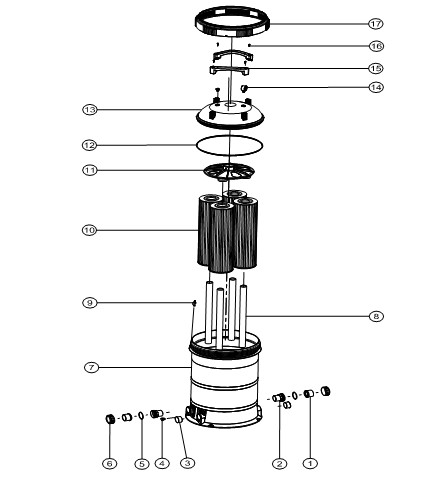 17
16
15
14
13
12
11
10
9
8
7
6
5
4
3
2
1